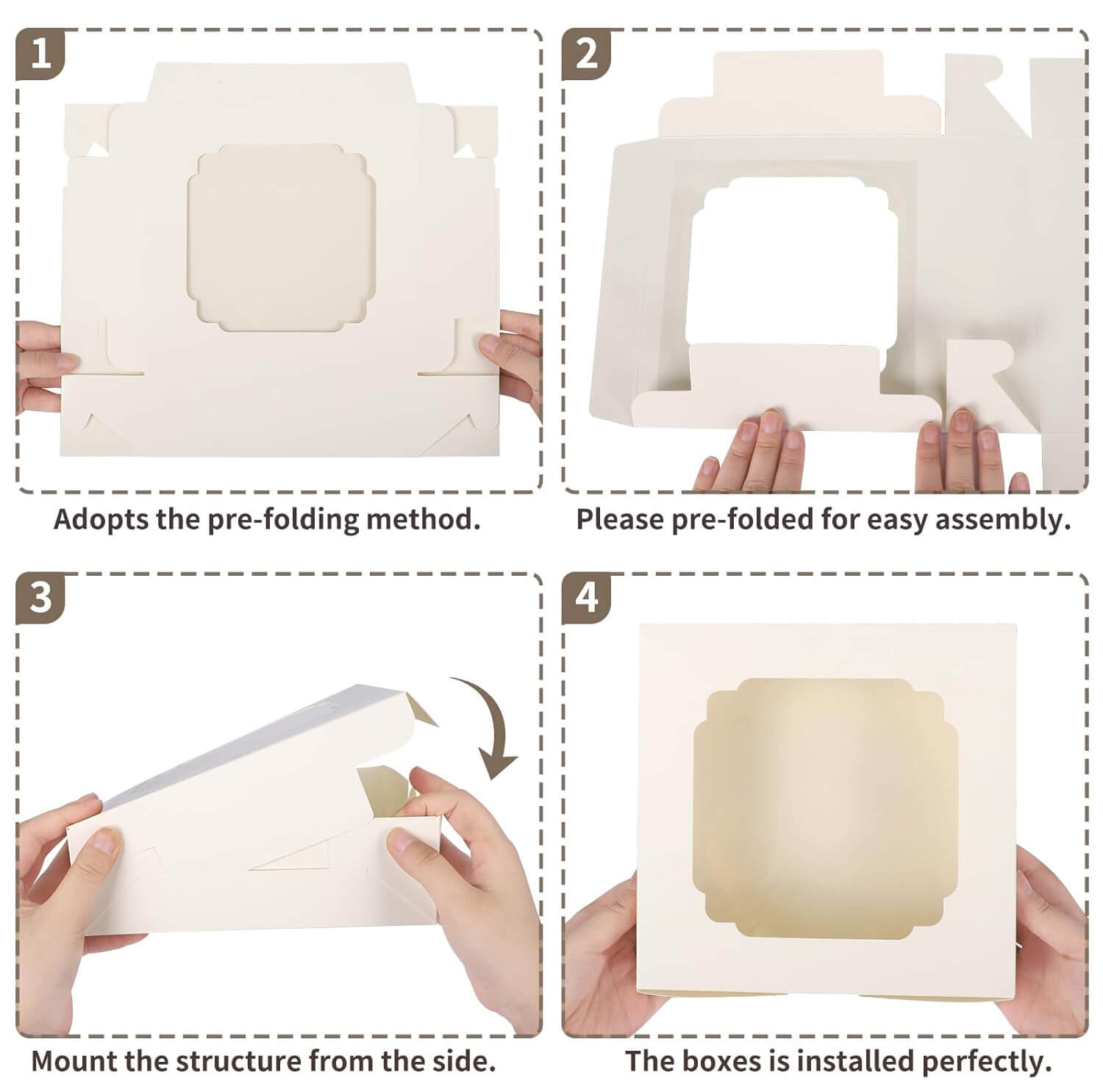 1

Adopts the pre-folding method.

2

Please pre-folded for easy assembly.

3

Mount the structure from the side.

4

The boxes is installed perfectly.